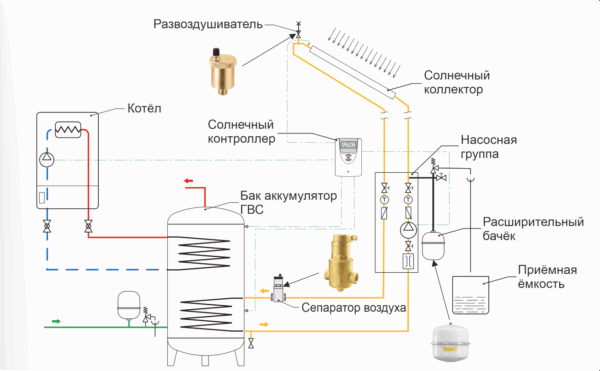 Развоздушиватель

Солнечный коллектор

Котёл

Солнечный контроллер

Насосная группа

Бак аккумулятор ГВС

Расширительный бачёк

Приёмная ёмкость

Сепаратор воздуха