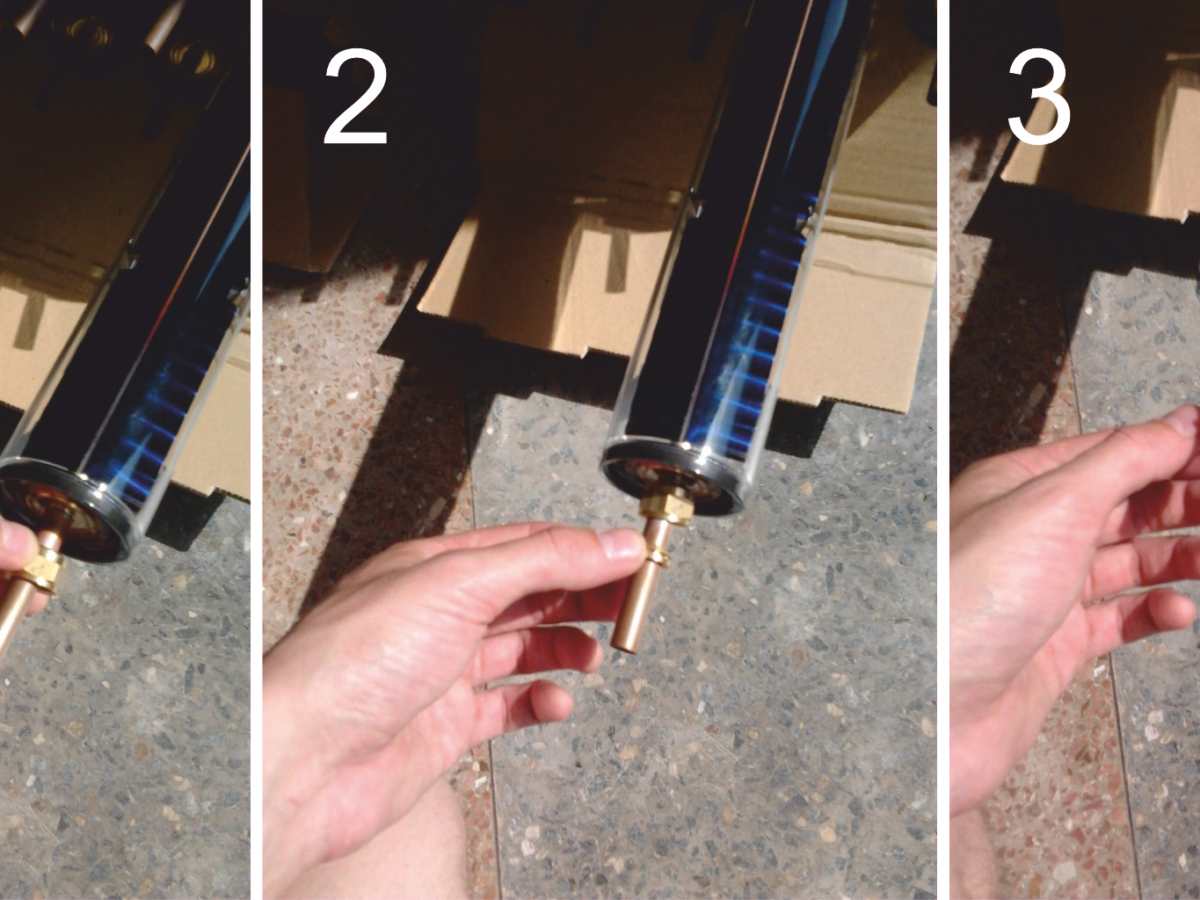 2

3