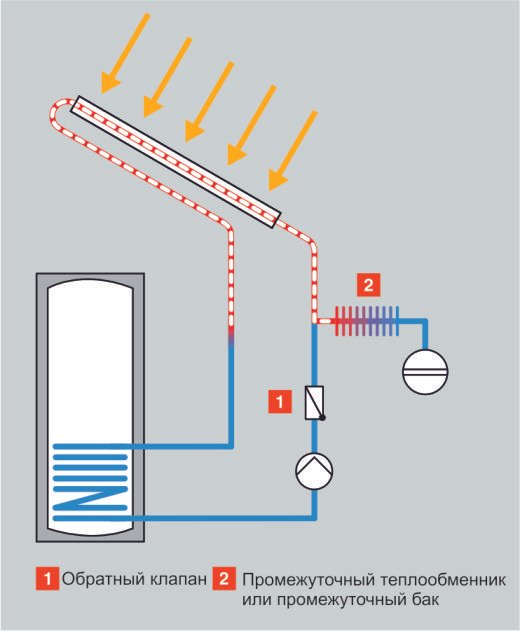 2

1

1 Обратный клапан 2 Промежуточный теплообменник или промежуточный бак