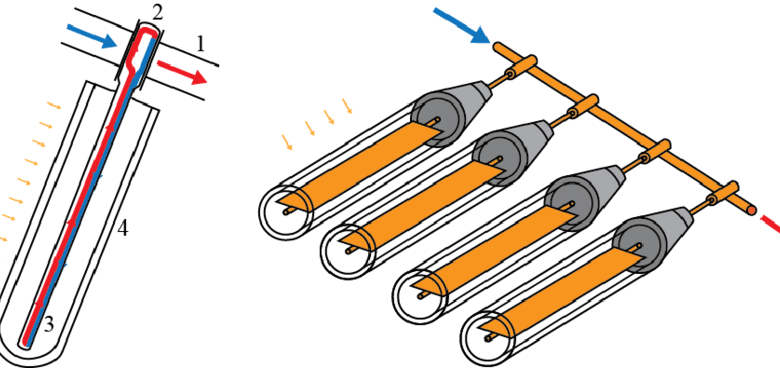 2
1
4
3