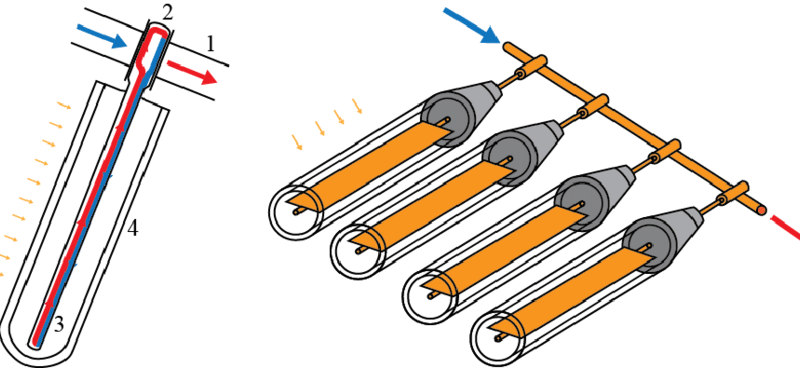 2
1
4
3