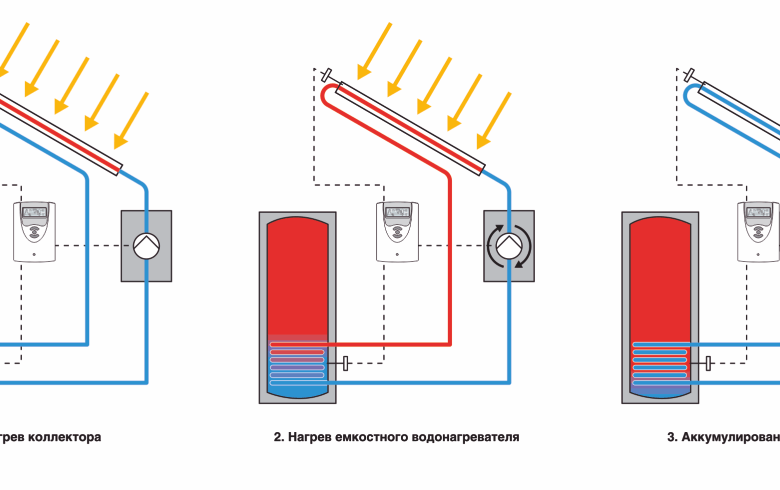 грев коллектора

2. Нагрев емкостного водонагревателя

3. Аккумулирован