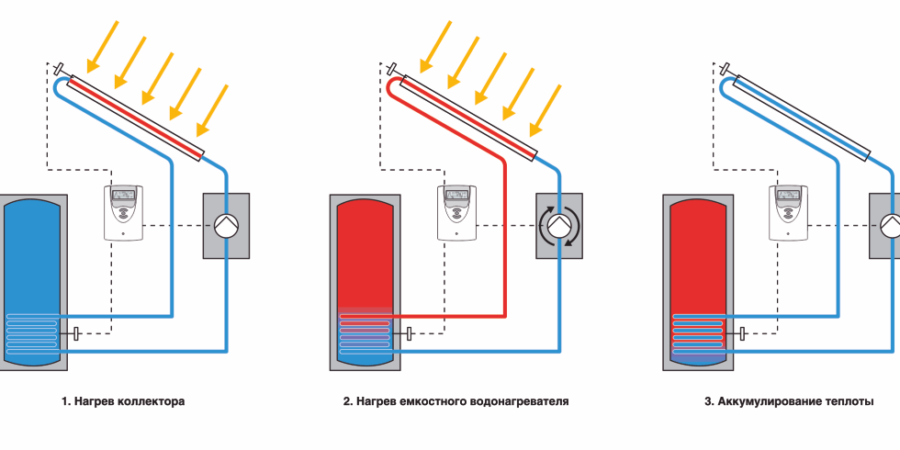 1. Нагрев коллектора

2. Нагрев емкостного водонагревателя

3. Аккумулирование теплоты