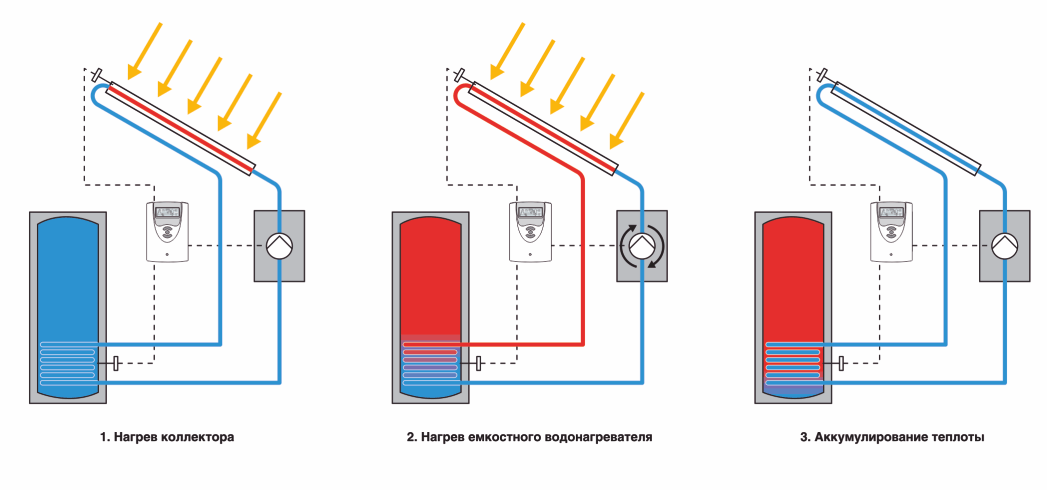 1. Нагрев коллектора

2. Нагрев емкостного водонагревателя

3. Аккумулирование теплоты