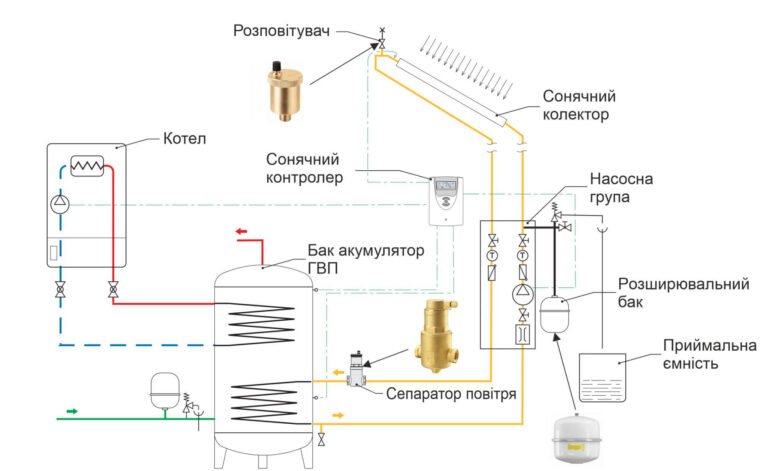 Розповітувач

Сонячний колектор

Котел

Сонячний контролер

Насосна група

Бак акумулятор ГВП

Розширювальний бак

Приймальна ємність

Сепаратор повітря