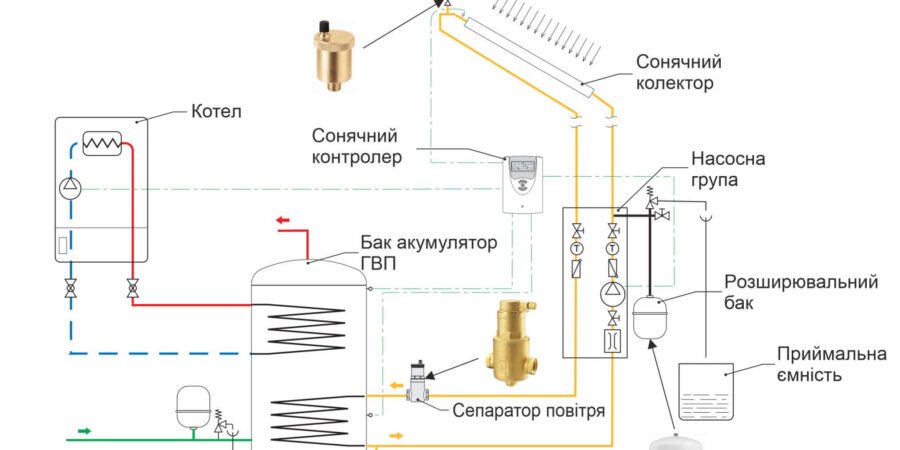 Сонячний колектор

Котел

Сонячний контролер

Насосна група

Бак акумулятор ГВП

Розширювальний бак

Приймальна ємність

Сепаратор повітря