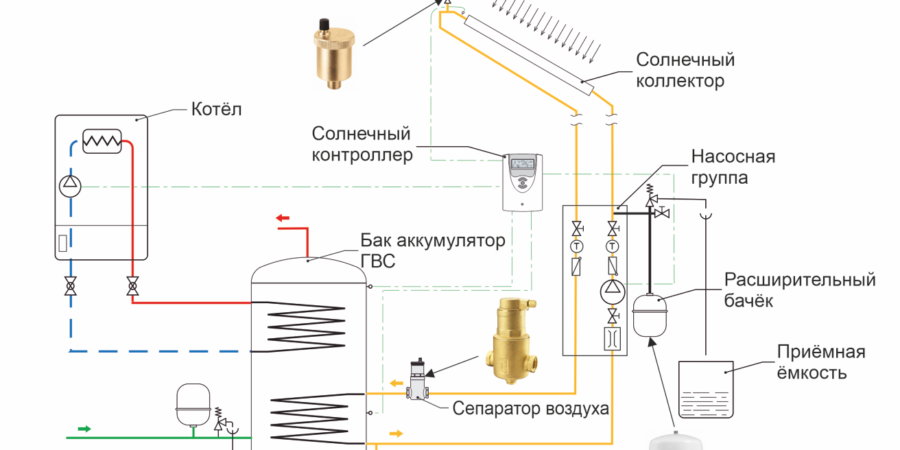 Солнечный коллектор

Котёл

Солнечный контроллер

Насосная группа

Бак аккумулятор ГВС

Расширительный бачёк

Приёмная ёмкость

Сепаратор воздуха