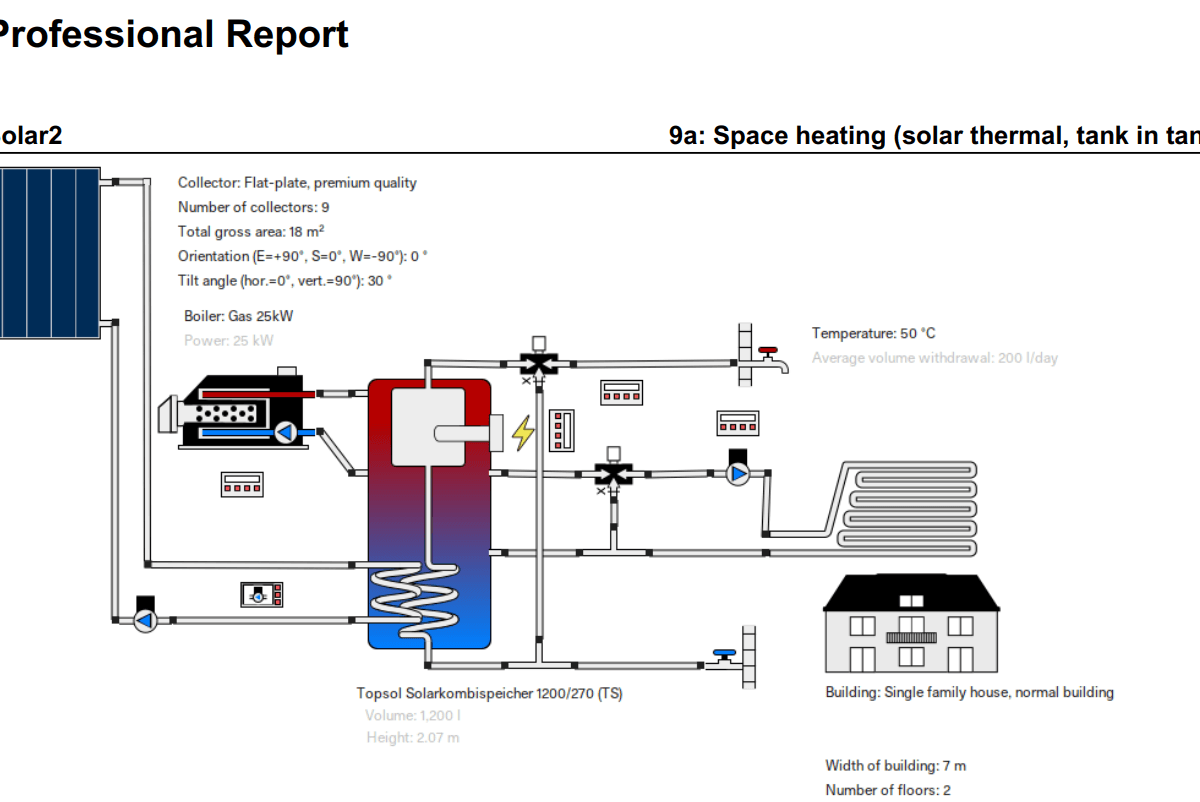 Professional Report

olar2

9a: Space heating (solar thermal, tank in tan

Collector: Flat-plate, premium quality
Number of collectors: 9
Total gross area: 18 m$^2$
Orientation (E=+90°, S=0°, W=-90°): 0 °
Tilt angle (hor.=0°, vert.=90°): 30 °

Boiler: Gas 25kW
Power: 25 kW

Temperature: 50 °C
Average volume withdrawal: 200 l/day

Topsol Solarkombispeicher 1200/270 (TS)
Volume: 1,200 l
Height: 2.07 m

Building: Single family house, normal building

Width of building: 7 m
Number of floors: 2