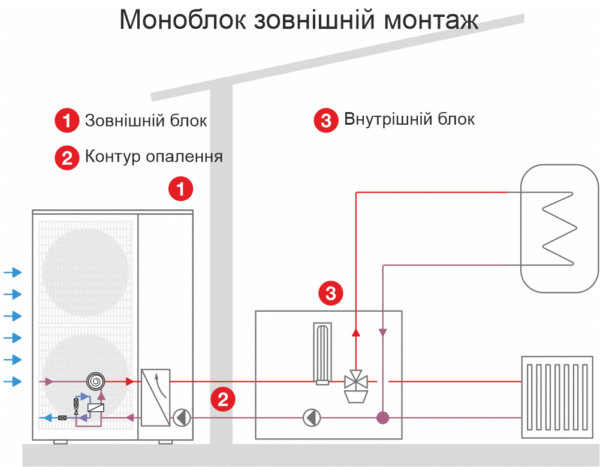 Моноблок зовнішній монтаж

1 Зовнішній блок

2 Контур опалення

3 Внутрішній блок

1

3

2