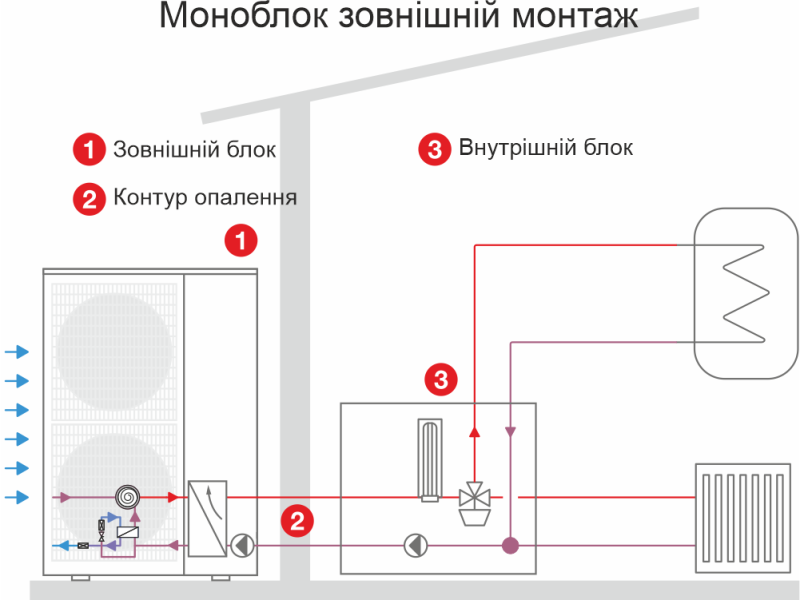 Моноблок зовнішній монтаж

1 Зовнішній блок

2 Контур опалення

3 Внутрішній блок

1

3

2