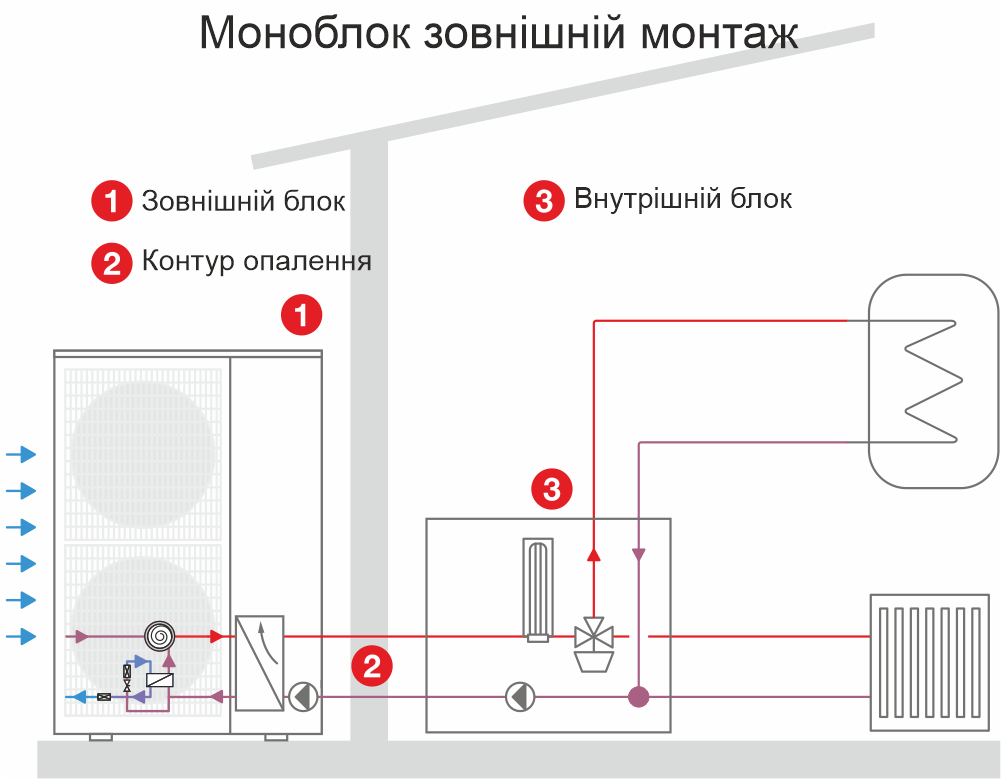 Моноблок зовнішній монтаж

1 Зовнішній блок

2 Контур опалення

3 Внутрішній блок

1

3

2