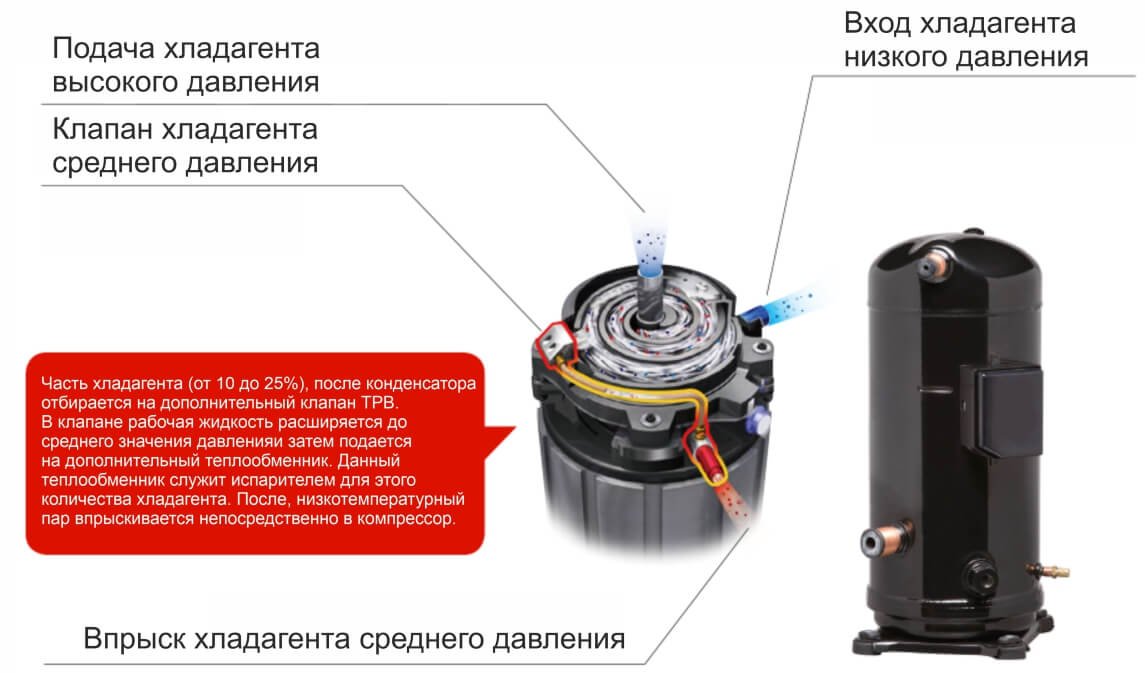 Подача хладагента высокого давления

Клапан хладагента среднего давления

Вход хладагента низкого давления

Часть хладагента (от 10 до 25%), после конденсатора отбирается на дополнительный клапан ТРВ. В клапане рабочая жидкость расширяется до среднего значения давленияи затем подается на дополнительный теплообменник. Данный теплообменник служит испарителем для этого количества хладагента. После, низкотемпературный пар впрыскивается непосредственно в компрессор.

Впрыск хладагента среднего давления