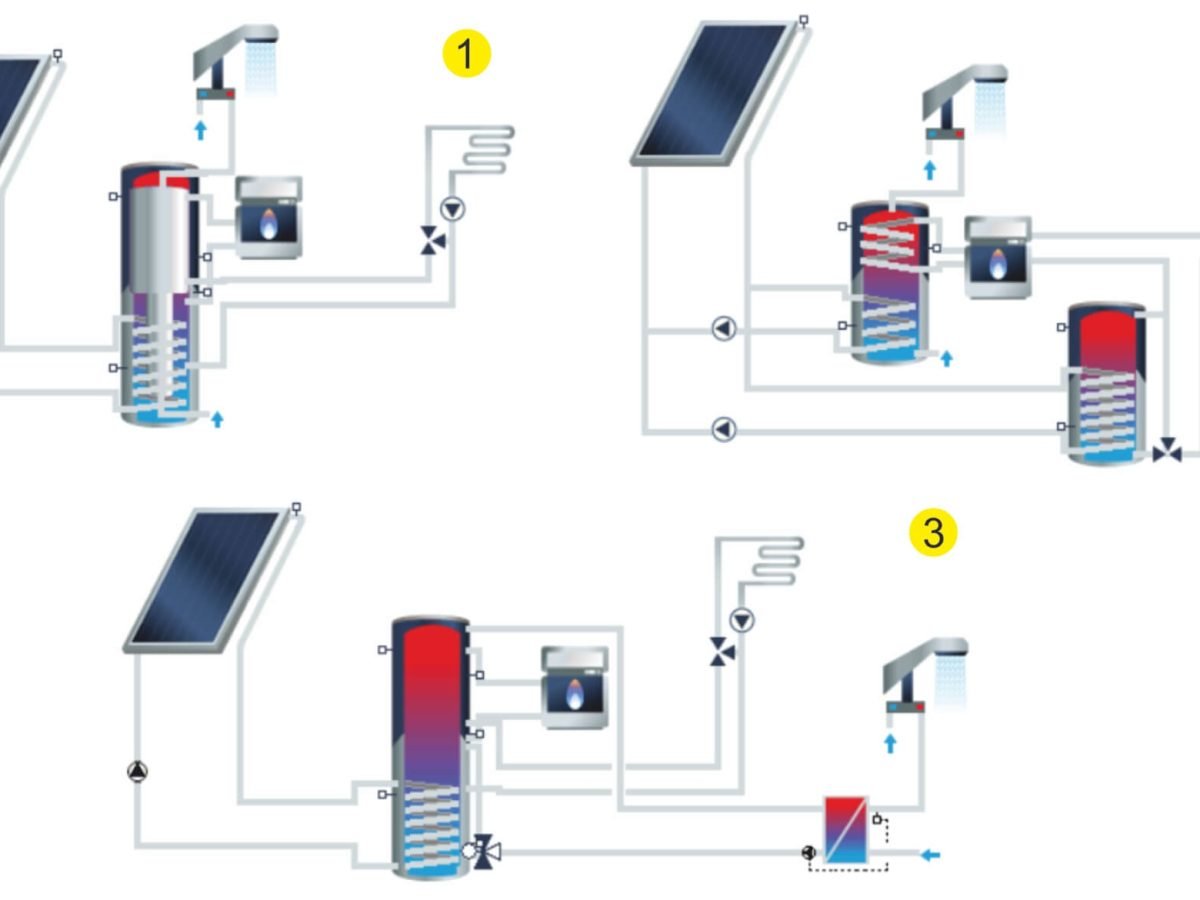 1

3