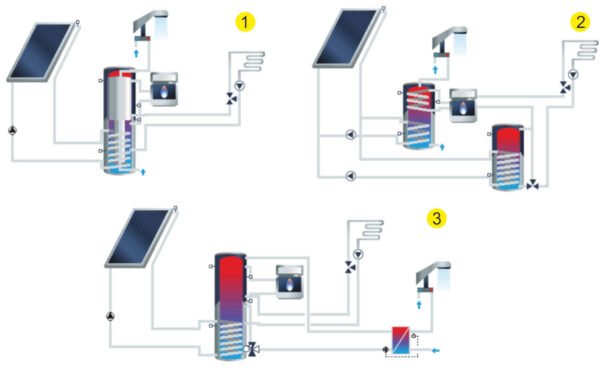 1

2

3