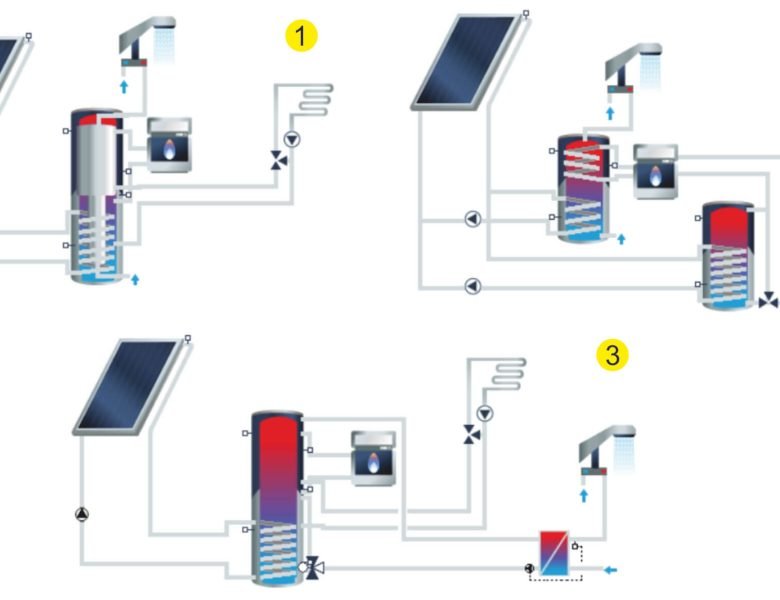 1

3